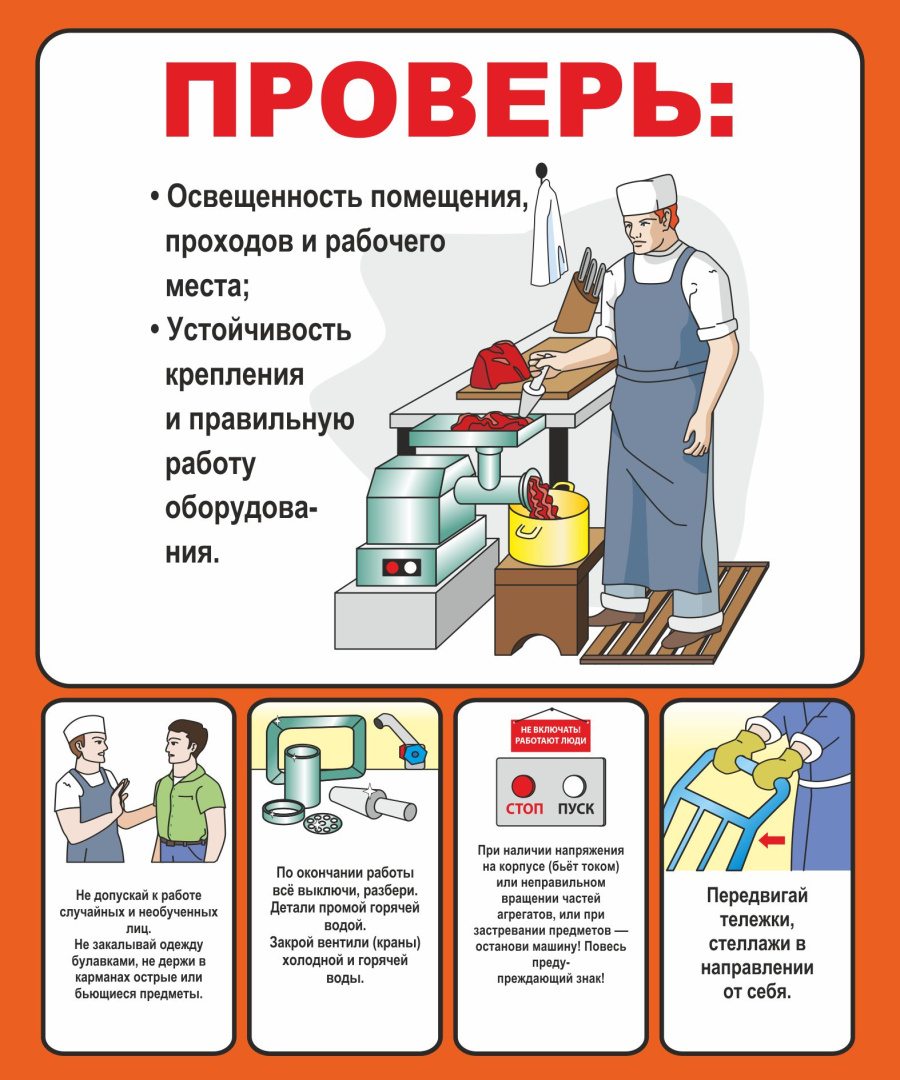 ПРОВЕРЬ:

• Освещенность помещения, проходов и рабочего места;

• Устойчивость крепления и правильную работу оборудования.

Не допускай к работе случайных и необученных лиц. Не закалывай одежду булавками, не держи в карманах острые или бьющиеся предметы.

По окончании работы всё выключи, разбери. Детали промой горячей водой. Закрой вентили (краны) холодной и горячей воды.

НЕ ВКЛЮЧАТЬ! РАБОТАЮТ ЛЮДИ

СТОП ПУСК

При наличии напряжения на корпусе (бьёт током) или неправильном вращении частей агрегатов, или при застревании предметов — останови машину! Повесь предупреждающий знак!

Передвигай тележки, стеллажи в направлении от себя.