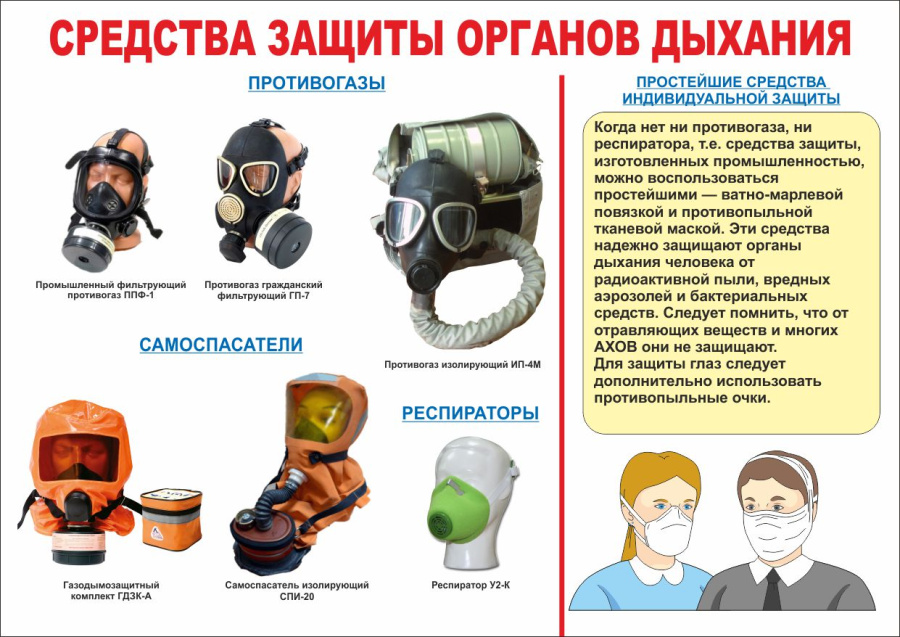 СРЕДСТВА ЗАЩИТЫ ОРГАНОВ ДЫХАНИЯ

ПРОТИВОГАЗЫ

Промышленный фильтрующий противогаз ППФ-1

Противогаз гражданский фильтрующий ГП-7

Противогаз изолирующий ИП-4М

САМОСПАСАТЕЛИ

Газодымозащитный комплект ГДЗК-А

Самоспасатель изолирующий СПИ-20

РЕСПИРАТОРЫ

Респиратор У2-К

ПРОСТЕЙШИЕ СРЕДСТВА ИНДИВИДУАЛЬНОЙ ЗАЩИТЫ

Когда нет ни противогаза, ни респиратора, т.е. средства защиты, изготовленных промышленностью, можно воспользоваться простейшими — ватно-марлевой повязкой и противопыльной тканевой маской. Эти средства надежно защищают органы дыхания человека от радиоактивной пыли, вредных аэрозолей и бактериальных средств. Следует помнить, что от отравляющих веществ и многих АХОВ они не защищают.
Для защиты глаз следует дополнительно использовать противопыльные очки.