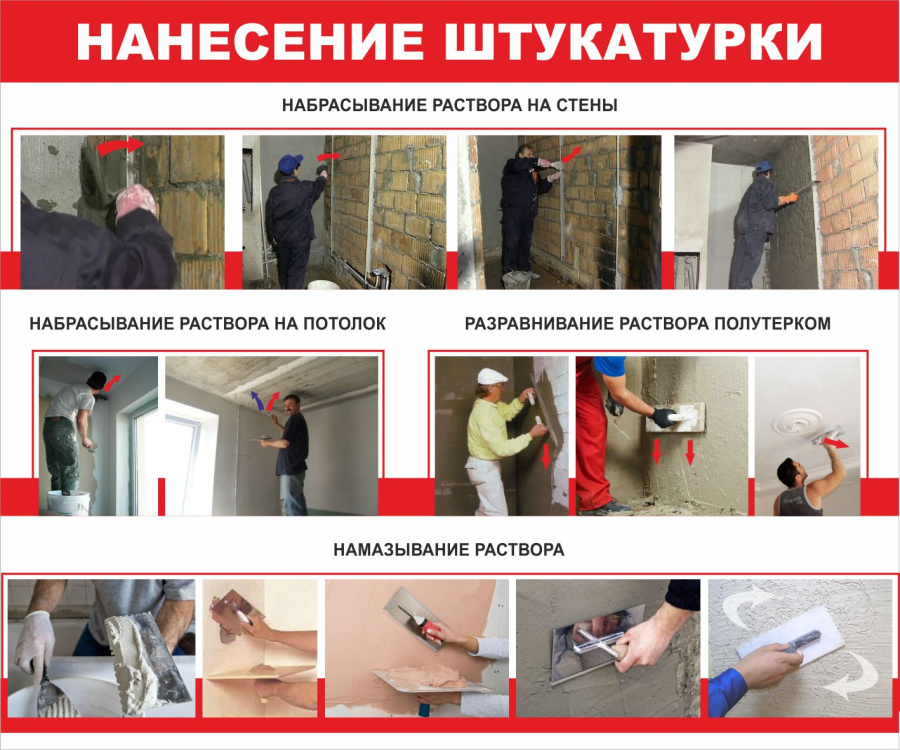 НАНЕСЕНИЕ ШТУКАТУРКИ

НАБРАСЫВАНИЕ РАСТВОРА НА СТЕНЫ

НАБРАСЫВАНИЕ РАСТВОРА НА ПОТОЛОК

РАЗРАВНИВАНИЕ РАСТВОРА ПОЛУТЕРКОМ

НАМАЗЫВАНИЕ РАСТВОРА